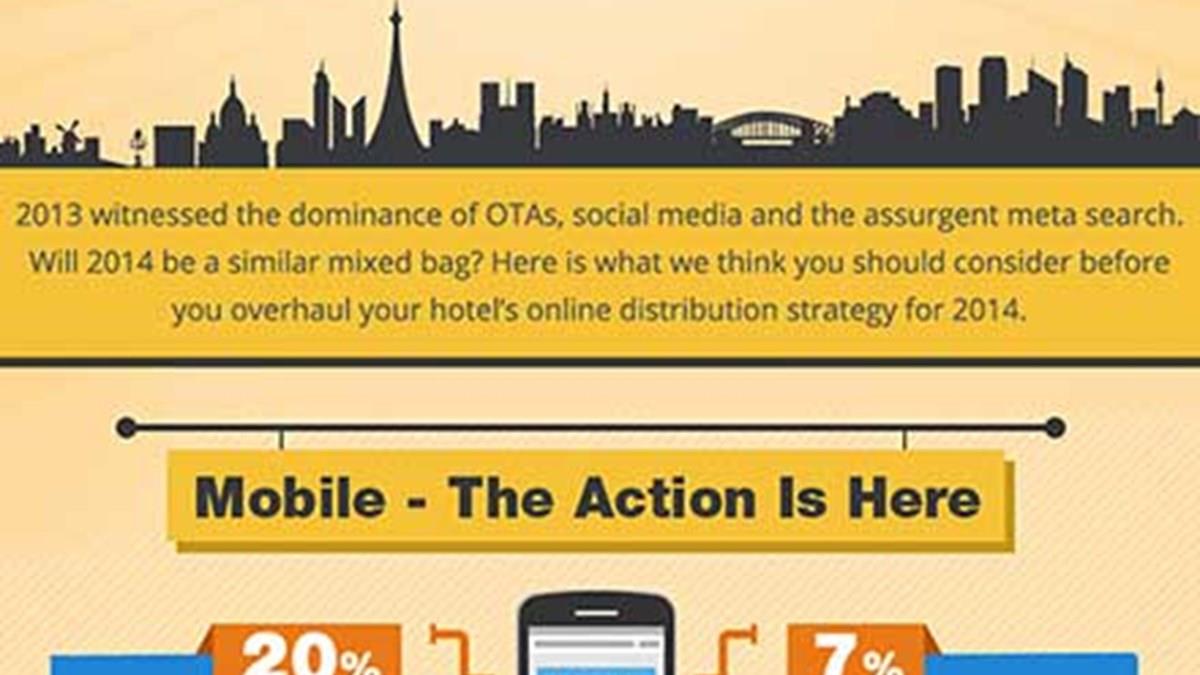 2013 witnessed the dominance of OTAs, social media and the assurgent meta search. Will 2014 be a similar mixed bag? Here is what we think you should consider before you overhaul your hotel's online distribution strategy for 2014.

Mobile - The Action Is Here

20%

7%